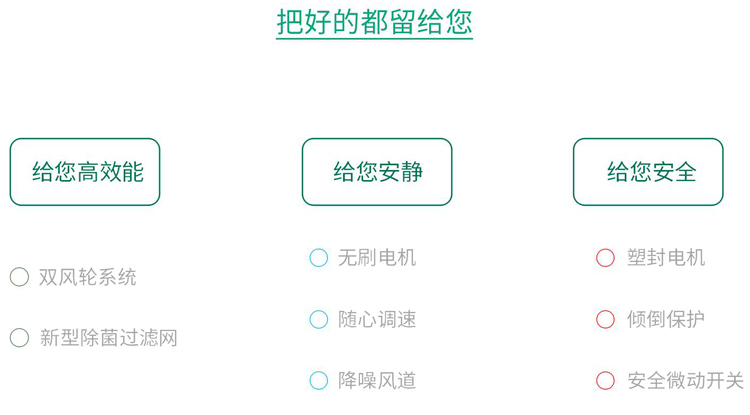 把好的都留给您

给您高效能

双风轮系统

新型除菌过滤网

给您安静

无刷电机

随心调速

降噪风道

给您安全

塑封电机

倾倒保护

安全微动开关